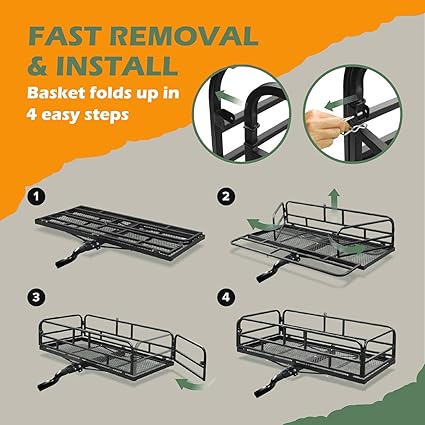 FAST REMOVAL & INSTALL

Basket folds up in 4 easy steps

1

2

3

4